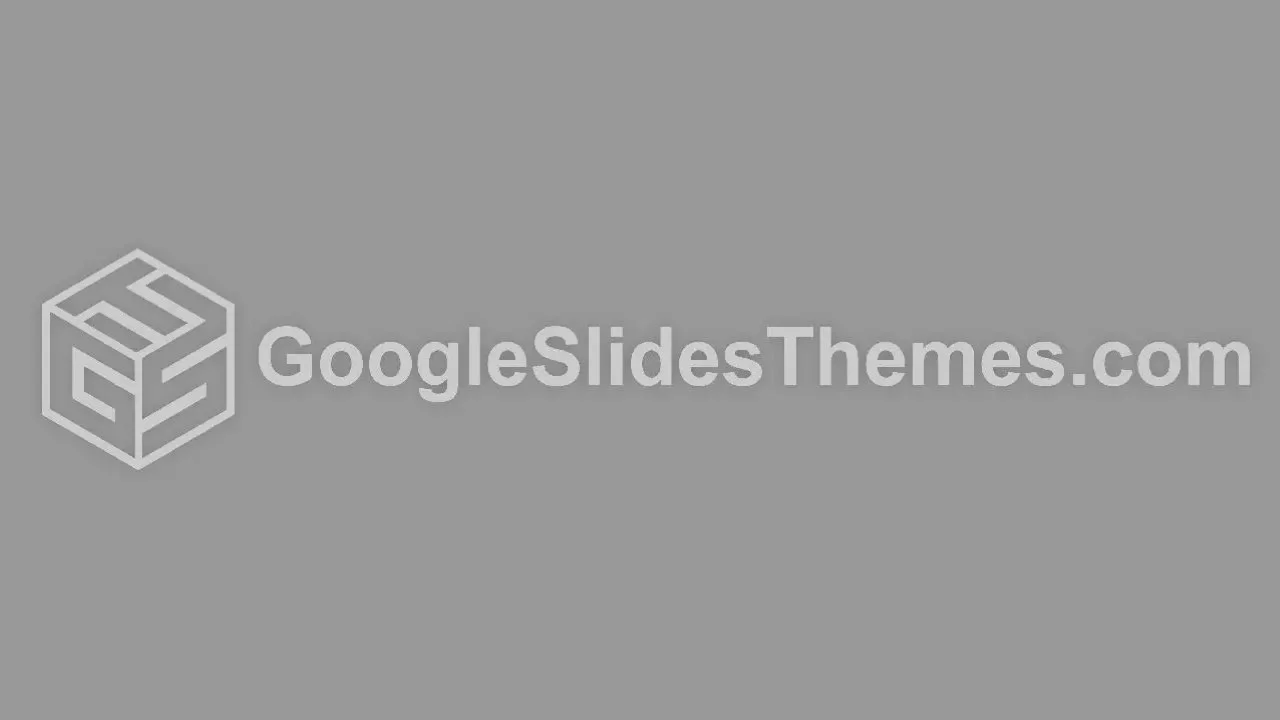 GoogleSlidesThemes.com