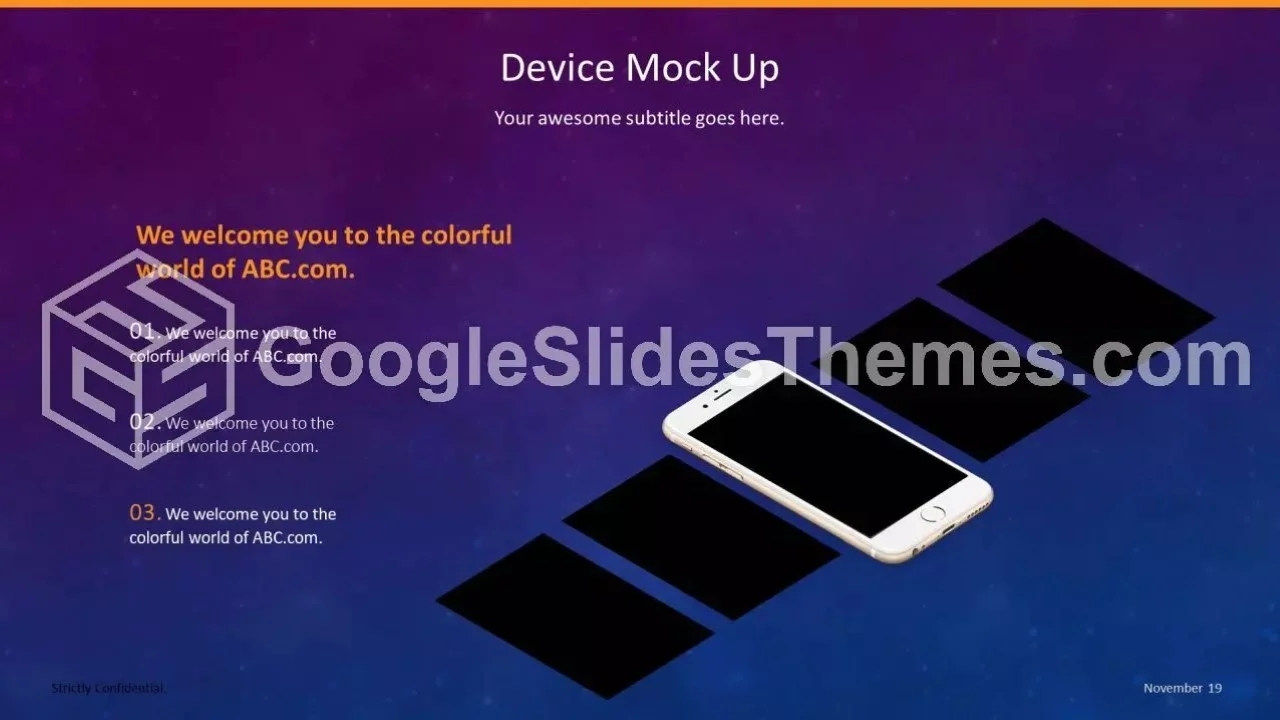 Device Mock Up

Your awesome subtitle goes here.

We welcome you to the colorful world of ABC.com.

01. We welcome you to the colorful world of ABC.com.

02. We welcome you to the colorful world of ABC.com.

03. We welcome you to the colorful world of ABC.com.

GoogleSlidesThemes.com

Strictly Confidential.

November 19