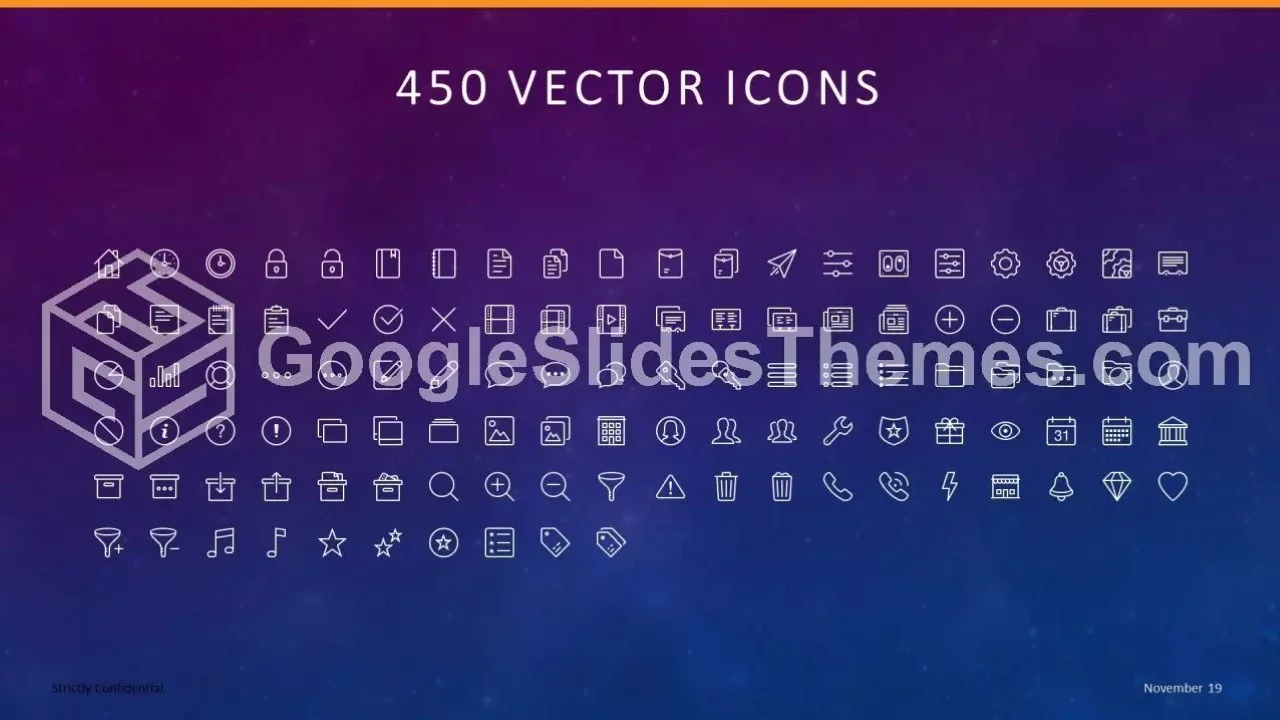 450 VECTOR ICONS

GoogleSlidesThemes.com

31

Strictly Confidential.

November 19