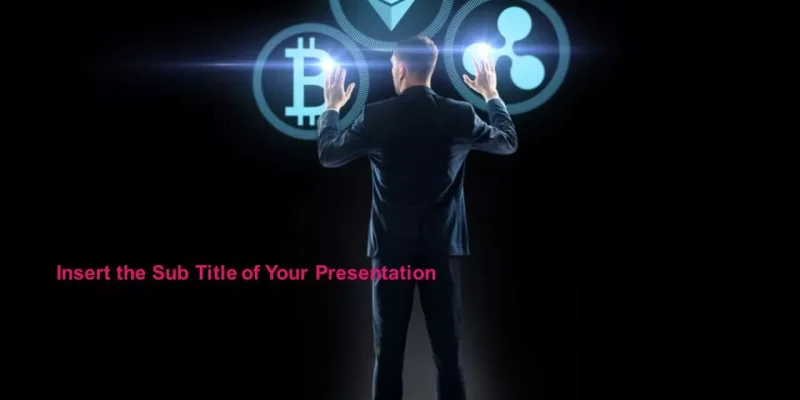 Insert the Sub Title of Your Presentation