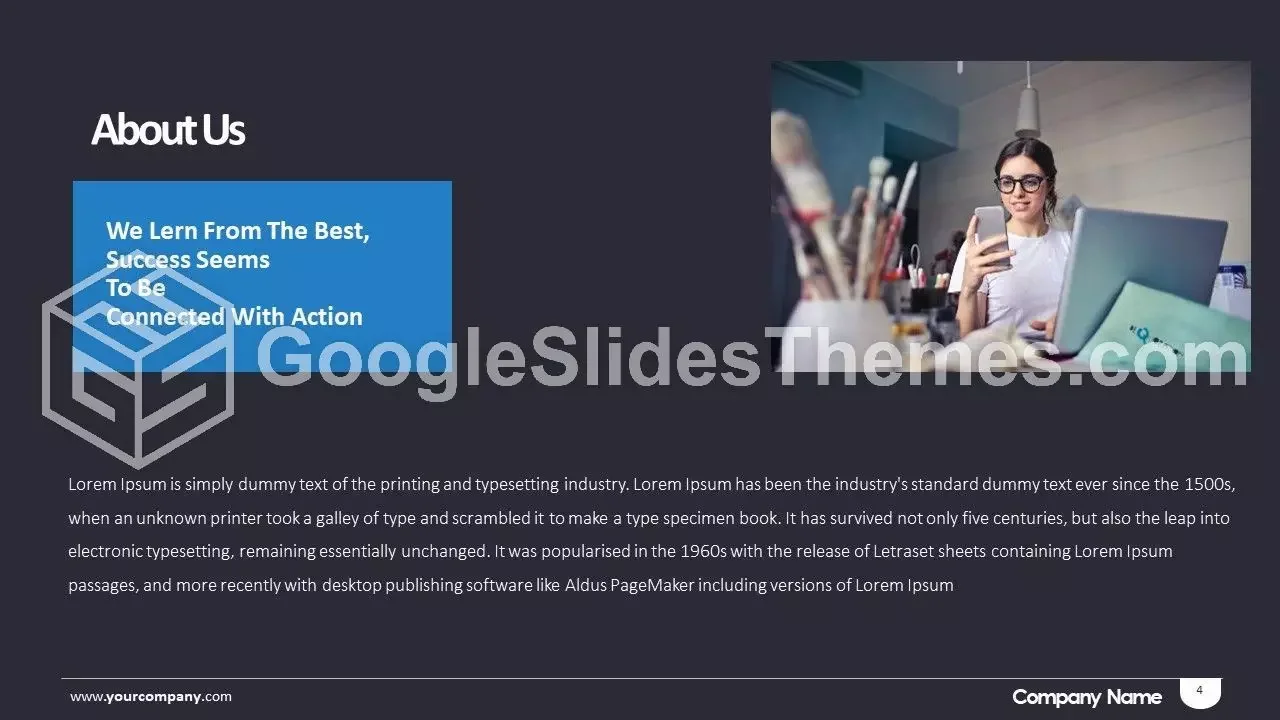 About Us

We Lern From The Best,
Success Seems
To Be
Connected With Action

GoogleSlidesThemes.com

Lorem Ipsum is simply dummy text of the printing and typesetting industry. Lorem Ipsum has been the industry's standard dummy text ever since the 1500s, when an unknown printer took a galley of type and scrambled it to make a type specimen book. It has survived not only five centuries, but also the leap into electronic typesetting, remaining essentially unchanged. It was popularised in the 1960s with the release of Letraset sheets containing Lorem Ipsum passages, and more recently with desktop publishing software like Aldus PageMaker including versions of Lorem Ipsum

www.yourcompany.com

Company Name

4