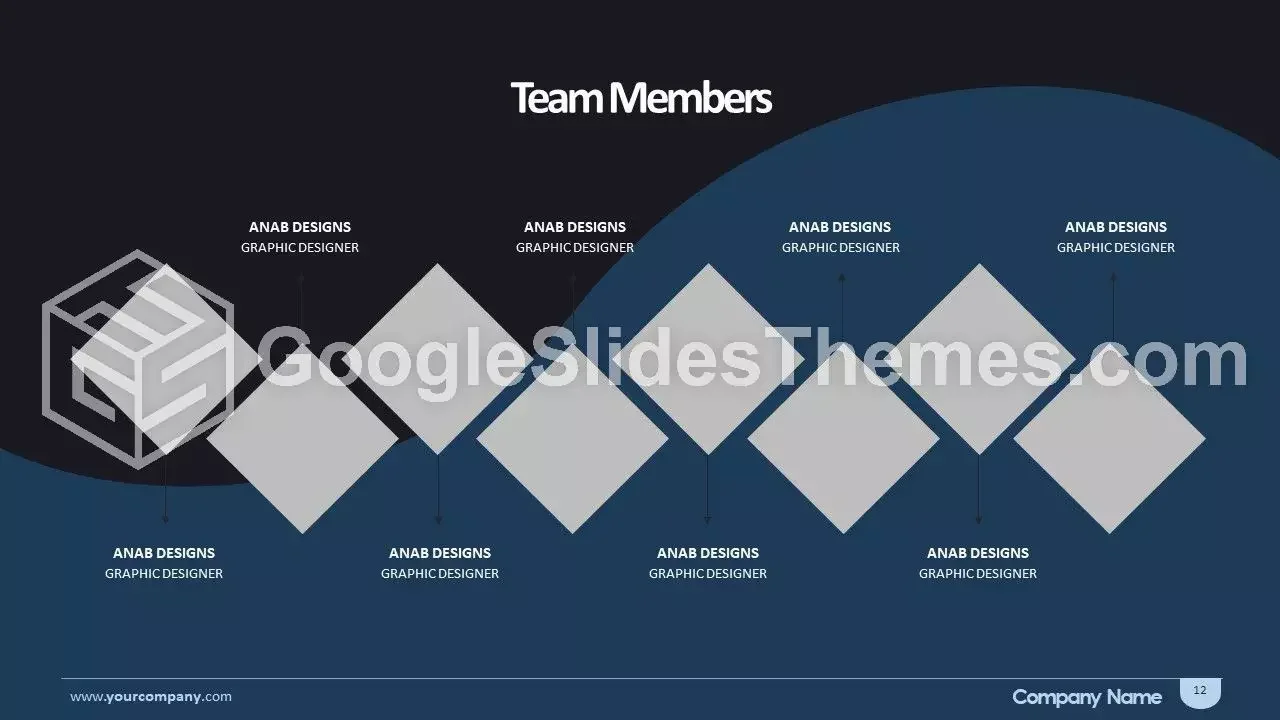 Team Members

ANAB DESIGNS
GRAPHIC DESIGNER

ANAB DESIGNS
GRAPHIC DESIGNER

ANAB DESIGNS
GRAPHIC DESIGNER

ANAB DESIGNS
GRAPHIC DESIGNER

GoogleSlidesThemes.com

ANAB DESIGNS
GRAPHIC DESIGNER

ANAB DESIGNS
GRAPHIC DESIGNER

ANAB DESIGNS
GRAPHIC DESIGNER

ANAB DESIGNS
GRAPHIC DESIGNER

www.yourcompany.com

Company Name

12