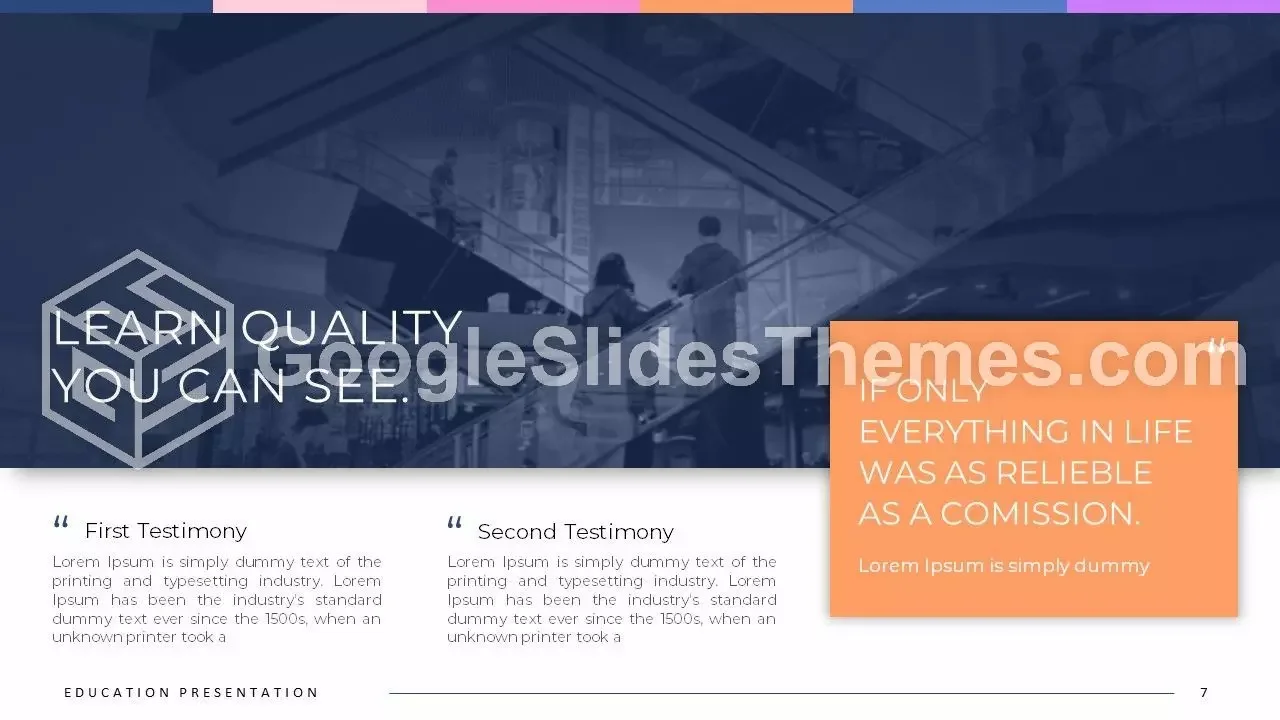 LEARN QUALITY YOU CAN SEE.

GoogleSlidesThemes.com

"
IF ONLY EVERYTHING IN LIFE WAS AS RELIEBLE AS A COMISSION.

Lorem Ipsum is simply dummy

"
First Testimony

Lorem Ipsum is simply dummy text of the printing and typesetting industry. Lorem Ipsum has been the industry's standard dummy text ever since the 1500s, when an unknown printer took a

"
Second Testimony

Lorem Ipsum is simply dummy text of the printing and typesetting industry. Lorem Ipsum has been the industry's standard dummy text ever since the 1500s, when an unknown printer took a

EDUCATION PRESENTATION

7