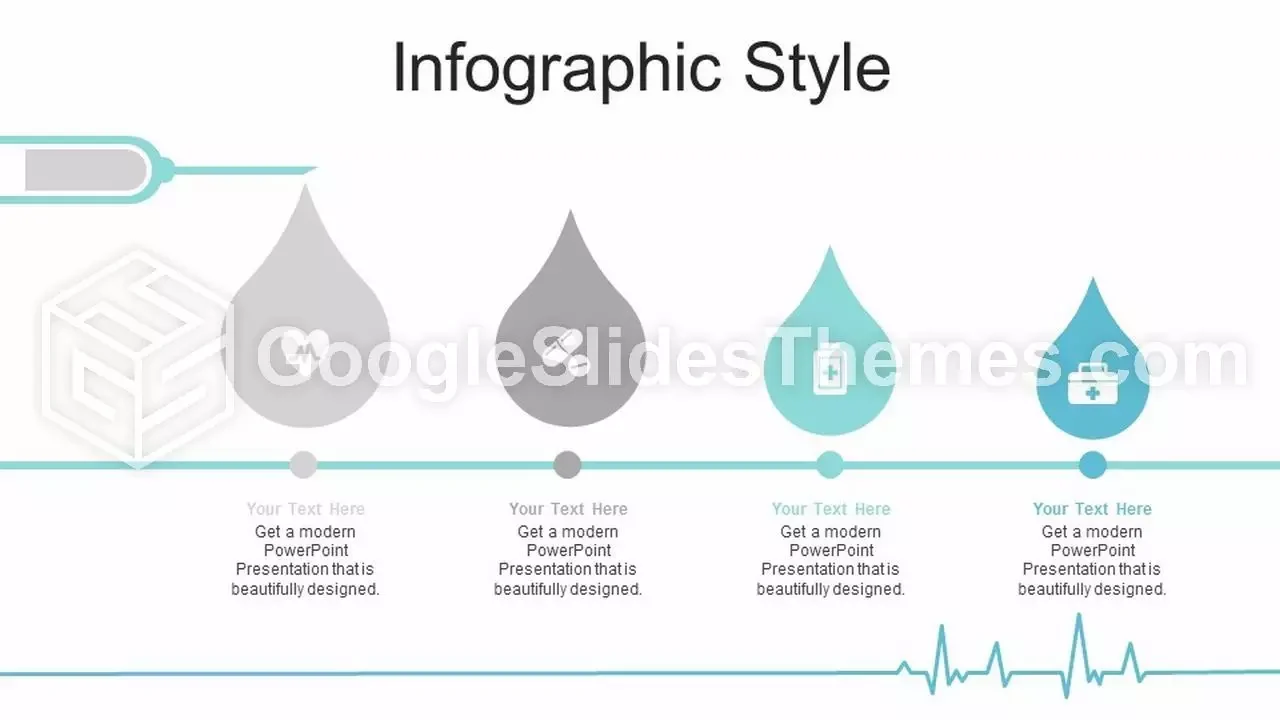 Infographic Style

GoogleSlidesThemes.com

Your Text Here
Get a modern PowerPoint Presentation that is beautifully designed.

Your Text Here
Get a modern PowerPoint Presentation that is beautifully designed.

Your Text Here
Get a modern PowerPoint Presentation that is beautifully designed.

Your Text Here
Get a modern PowerPoint Presentation that is beautifully designed.