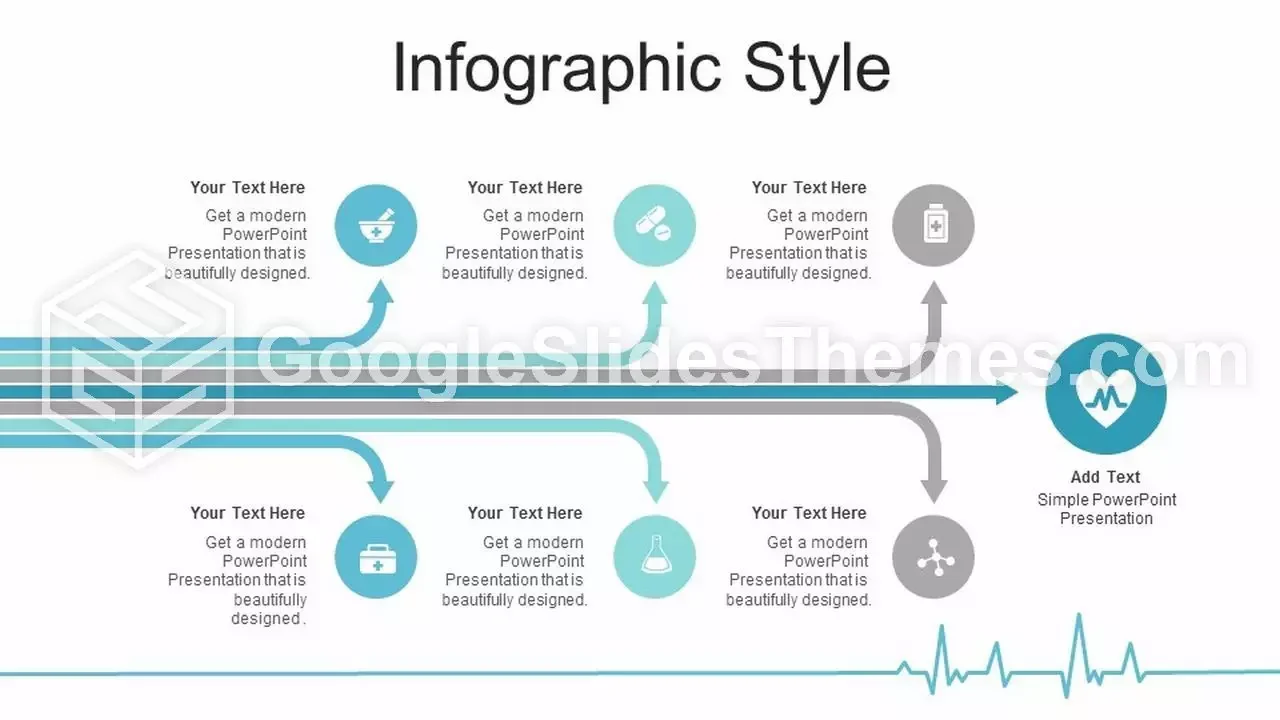 Infographic Style

Your Text Here
Get a modern PowerPoint Presentation that is beautifully designed.

Your Text Here
Get a modern PowerPoint Presentation that is beautifully designed.

Your Text Here
Get a modern PowerPoint Presentation that is beautifully designed.

GoogleSlidesThemes.com

Add Text
Simple PowerPoint Presentation

Your Text Here
Get a modern PowerPoint Presentation that is beautifully designed .

Your Text Here
Get a modern PowerPoint Presentation that is beautifully designed.

Your Text Here
Get a modern PowerPoint Presentation that is beautifully designed.