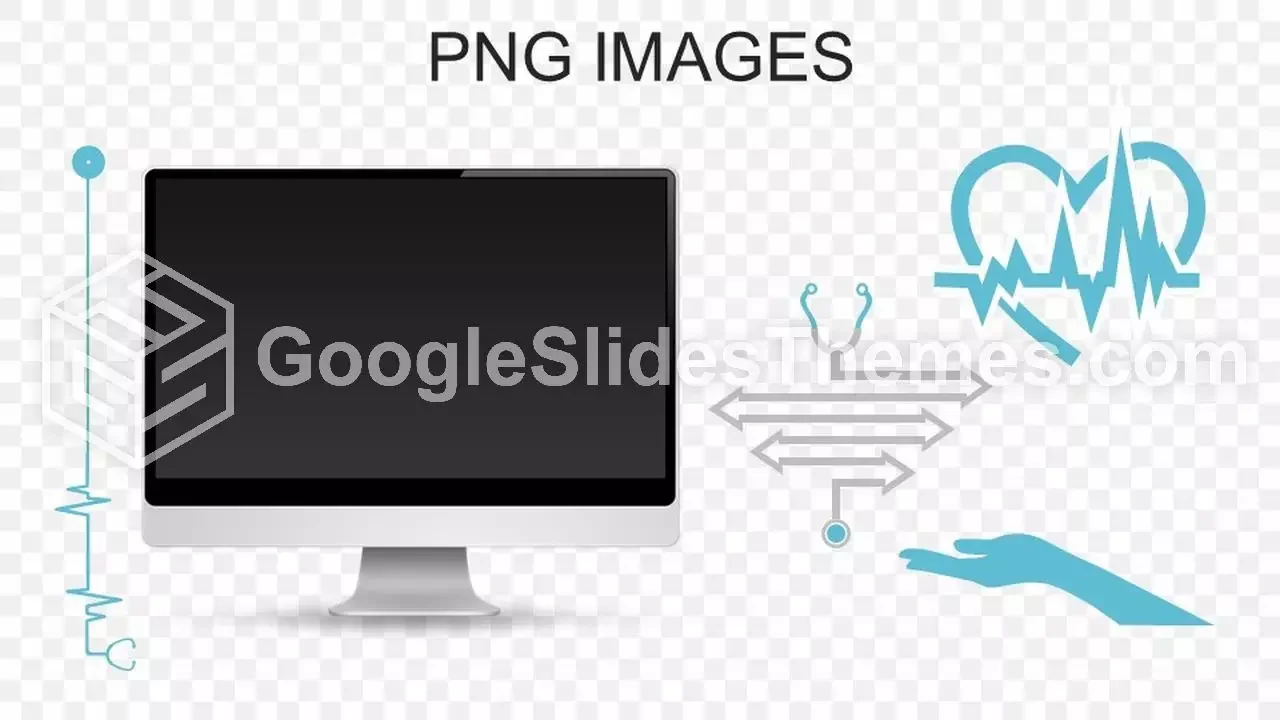 PNG IMAGES

GoogleSlidesThemes.com