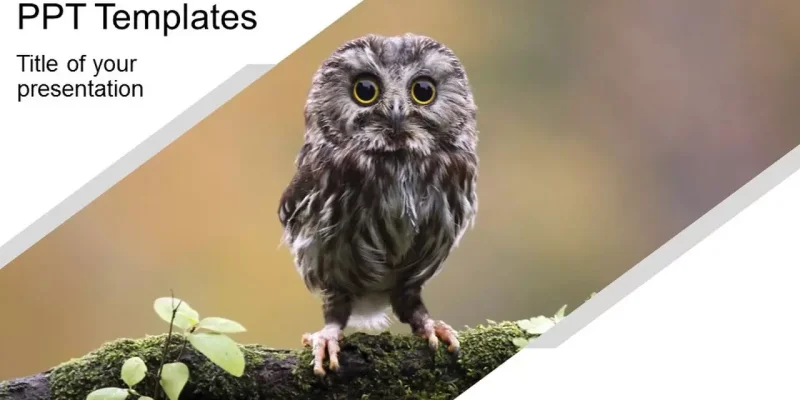 PPT Templates

Title of your presentation