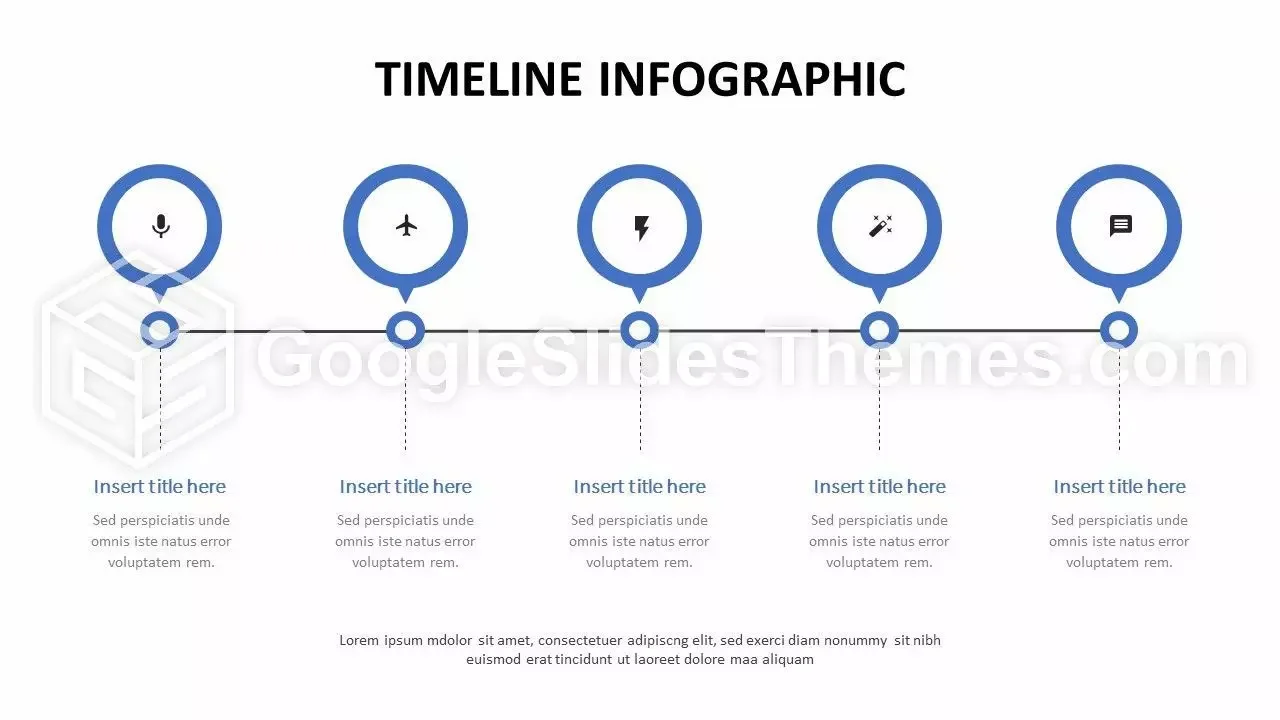 TIMELINE INFOGRAPHIC

GoogleSlidesThemes.com

Insert title here
Sed perspiciatis unde omnis iste natus error voluptatem rem.

Insert title here
Sed perspiciatis unde omnis iste natus error voluptatem rem.

Insert title here
Sed perspiciatis unde omnis iste natus error voluptatem rem.

Insert title here
Sed perspiciatis unde omnis iste natus error voluptatem rem.

Insert title here
Sed perspiciatis unde omnis iste natus error voluptatem rem.

Lorem ipsum mdolor sit amet, consectetuer adipiscng elit, sed exerci diam nonummy sit nibh euismod erat tincidunt ut laoreet dolore maa aliquam