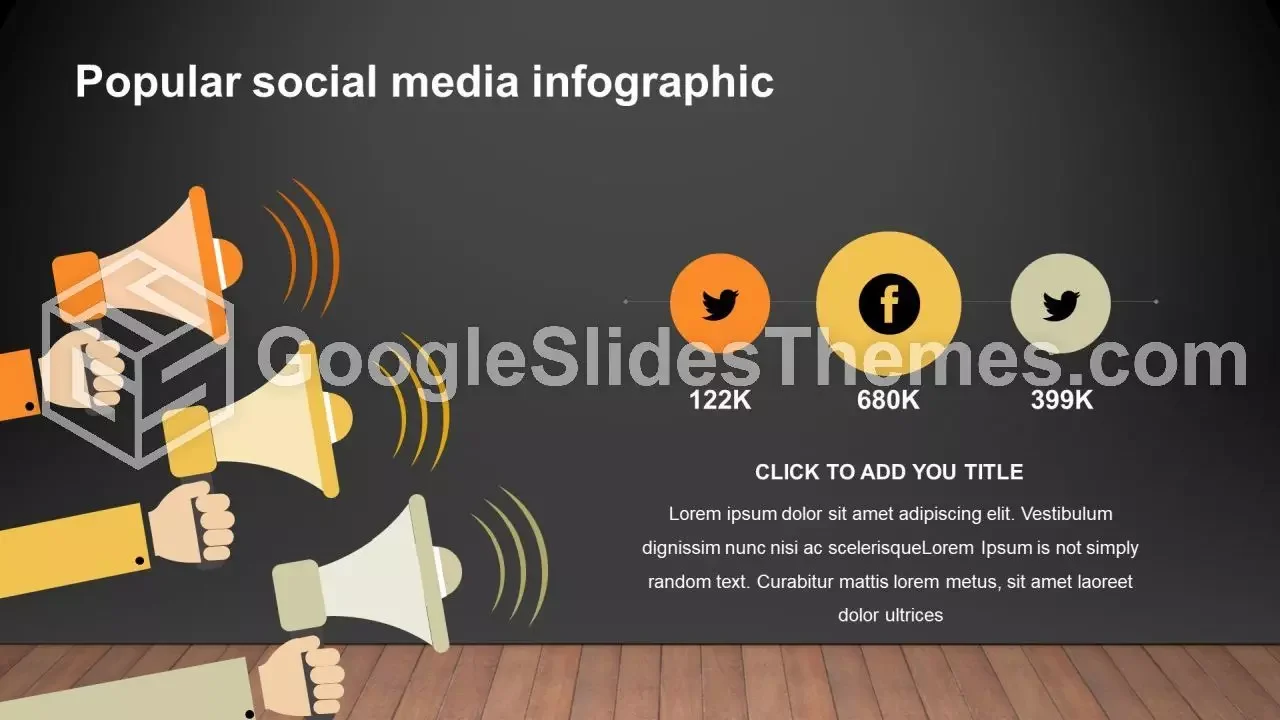 Popular social media infographic

GoogleSlidesThemes.com

122K

680K

399K

CLICK TO ADD YOU TITLE

Lorem ipsum dolor sit amet adipiscing elit. Vestibulum dignissim nunc nisi ac scelerisqueLorem Ipsum is not simply random text. Curabitur mattis lorem metus, sit amet laoreet dolor ultrices