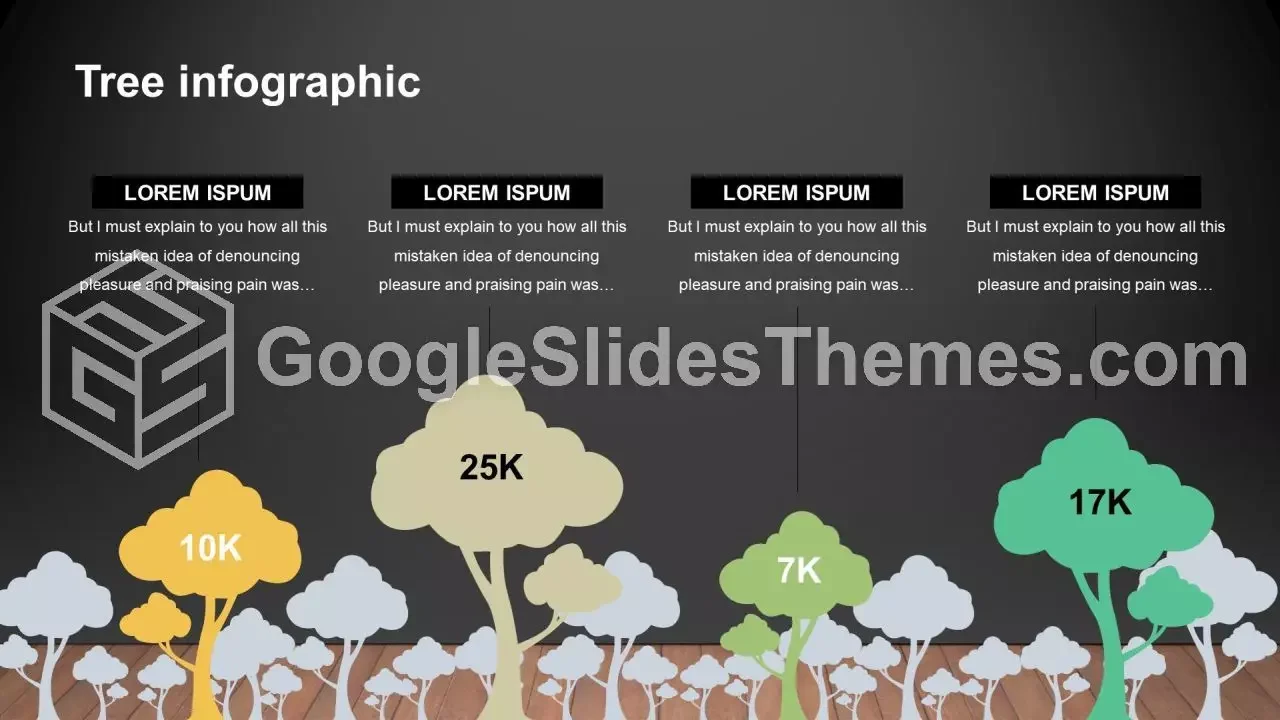 Tree infographic

LOREM ISPUM

But I must explain to you how all this mistaken idea of denouncing pleasure and praising pain was…

LOREM ISPUM

But I must explain to you how all this mistaken idea of denouncing pleasure and praising pain was…

LOREM ISPUM

But I must explain to you how all this mistaken idea of denouncing pleasure and praising pain was…

LOREM ISPUM

But I must explain to you how all this mistaken idea of denouncing pleasure and praising pain was…

GoogleSlidesThemes.com

10K

25K

7K

17K