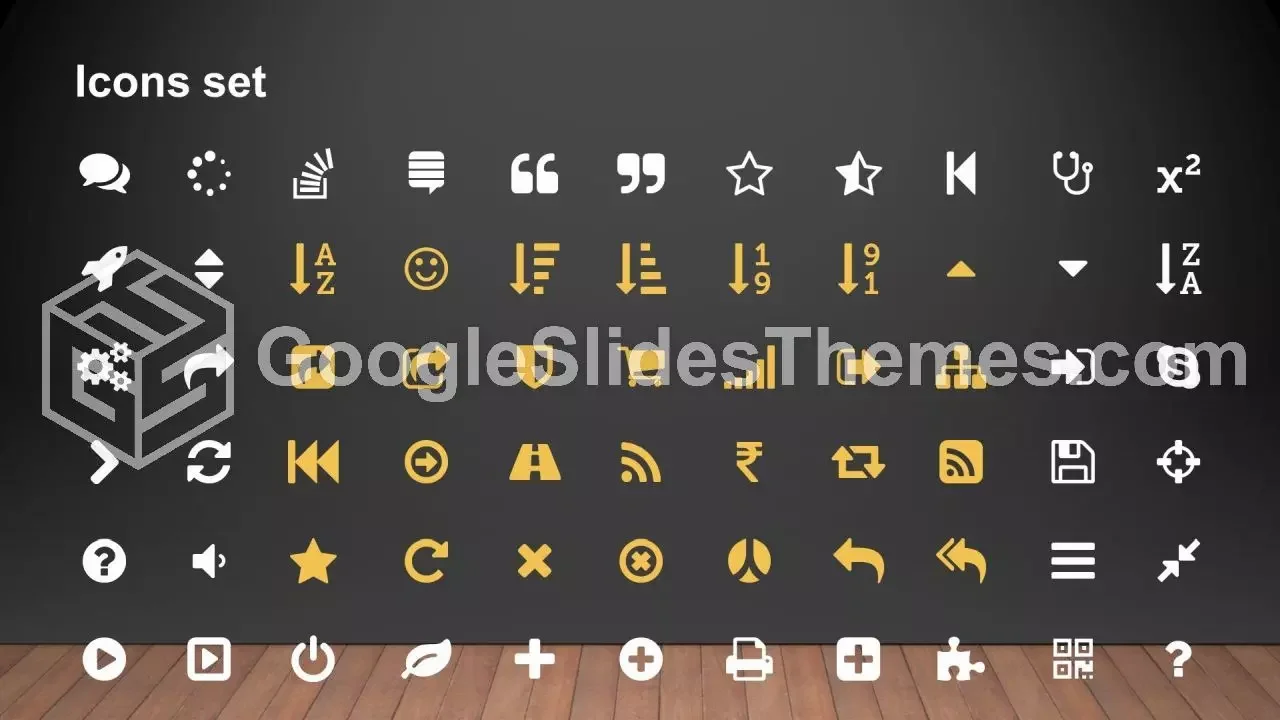 Icons set

GoogleSlidesThemes.com