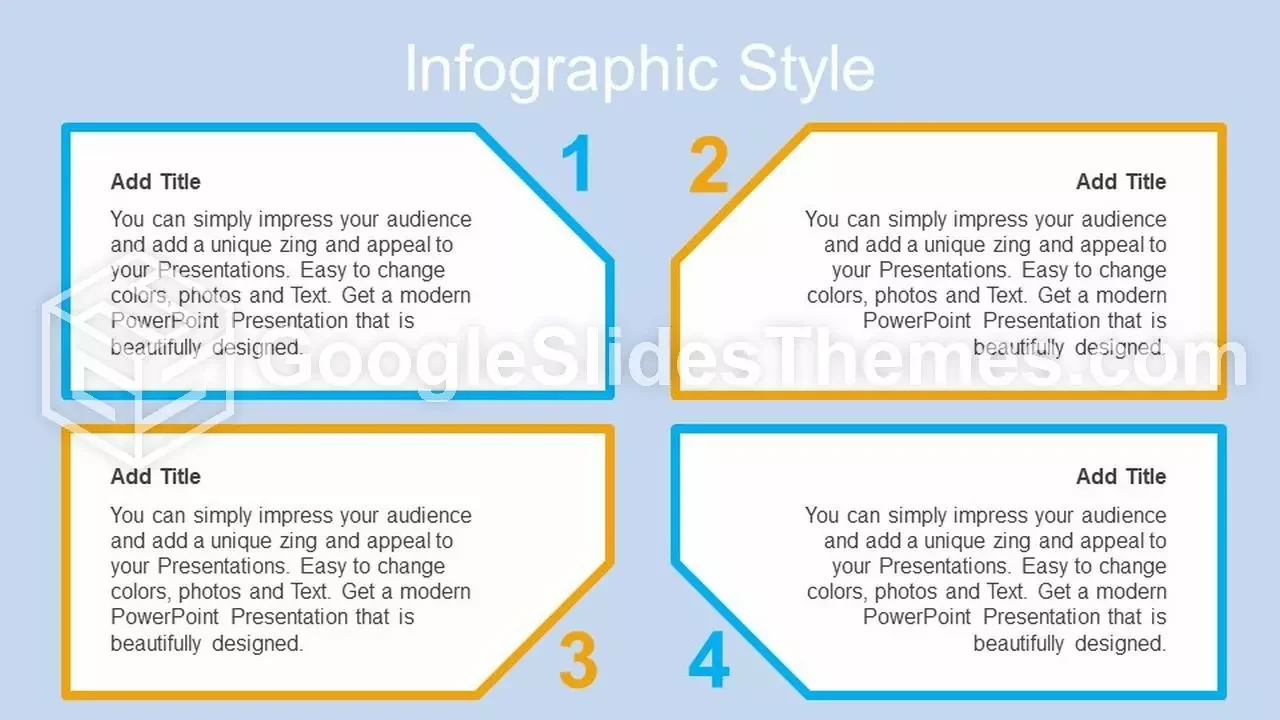 Infographic Style

1

Add Title

You can simply impress your audience and add a unique zing and appeal to your Presentations. Easy to change colors, photos and Text. Get a modern PowerPoint Presentation that is beautifully designed.

2

Add Title

You can simply impress your audience and add a unique zing and appeal to your Presentations. Easy to change colors, photos and Text. Get a modern PowerPoint Presentation that is beautifully designed.

GoogleSlidesThemes.com

Add Title

You can simply impress your audience and add a unique zing and appeal to your Presentations. Easy to change colors, photos and Text. Get a modern PowerPoint Presentation that is beautifully designed.

3

Add Title

You can simply impress your audience and add a unique zing and appeal to your Presentations. Easy to change colors, photos and Text. Get a modern PowerPoint Presentation that is beautifully designed.

4