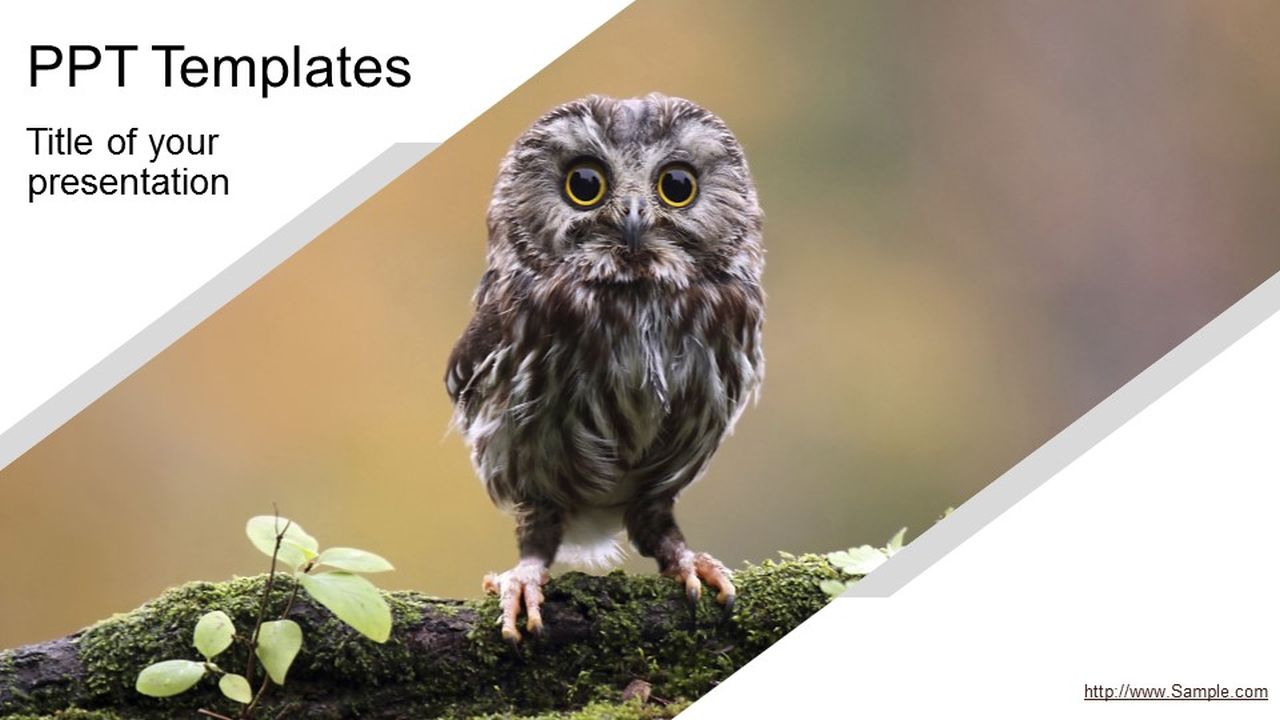 PPT Templates

Title of your presentation

http://www.Sample.com